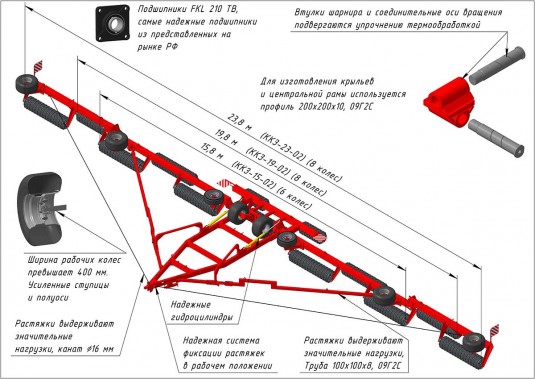 Подшипники FKL 210 TB, самые надежные подшипники из представленных на рынке РФ

Втулки шарнира и соединительные оси вращения подвергаются упрочнению термообработкой

Для изготовления крыльев и центральной рамы используется профиль 200х200х10, 09Г2С

23,8 м (ККЗ-23-02) (8 колес)

19,8 м (ККЗ-19-02) (8 колес)

15,8 м (ККЗ-15-02) (6 колес)

Ширина рабочих колес превышает 400 мм. Усиленные ступицы и полуоси

Надежные гидроцилиндры

Растяжки выдерживают значительные нагрузки, канат ⌀16 мм

Надежная система фиксации растяжек в рабочем положении

Растяжки выдерживают значительные нагрузки, Труба 100х100х8, 09Г2С